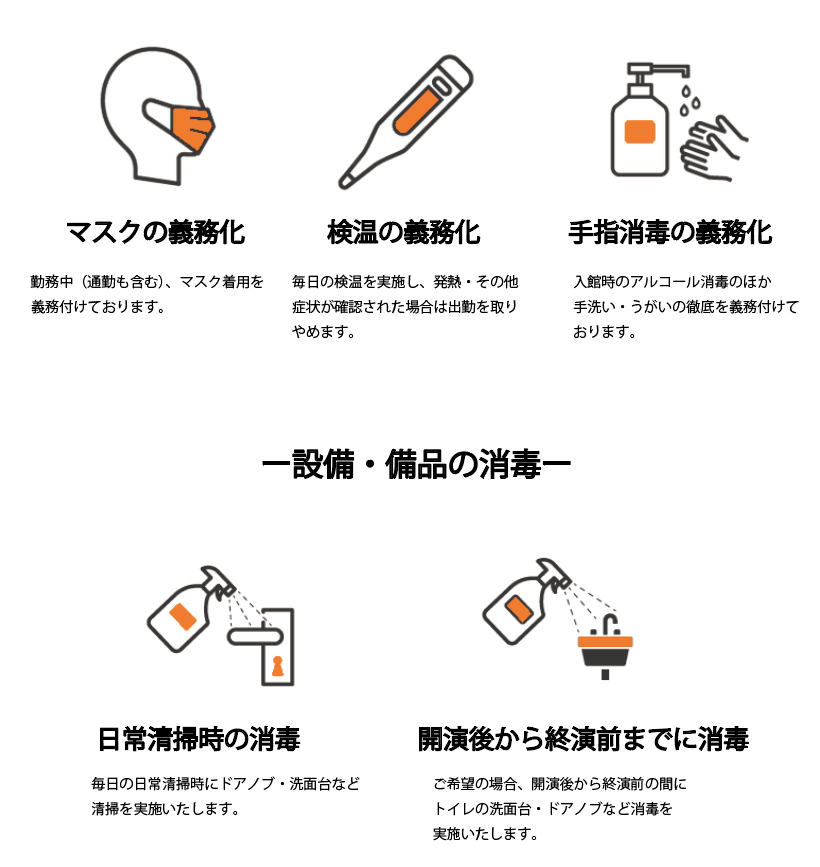 マスクの義務化

勤務中（通勤も含む）、マスク着用を義務付けております。

検温の義務化

毎日の検温を実施し、発熱・その他症状が確認された場合は出勤を取りやめます。

手指消毒の義務化

入館時のアルコール消毒のほか手洗い・うがいの徹底を義務付けております。

ー設備・備品の消毒ー

日常清掃時の消毒

毎日の日常清掃時にドアノブ・洗面台など清掃を実施いたします。

開演後から終演前までに消毒

ご希望の場合、開演後から終演前の間にトイレの洗面台・ドアノブなど消毒を実施いたします。